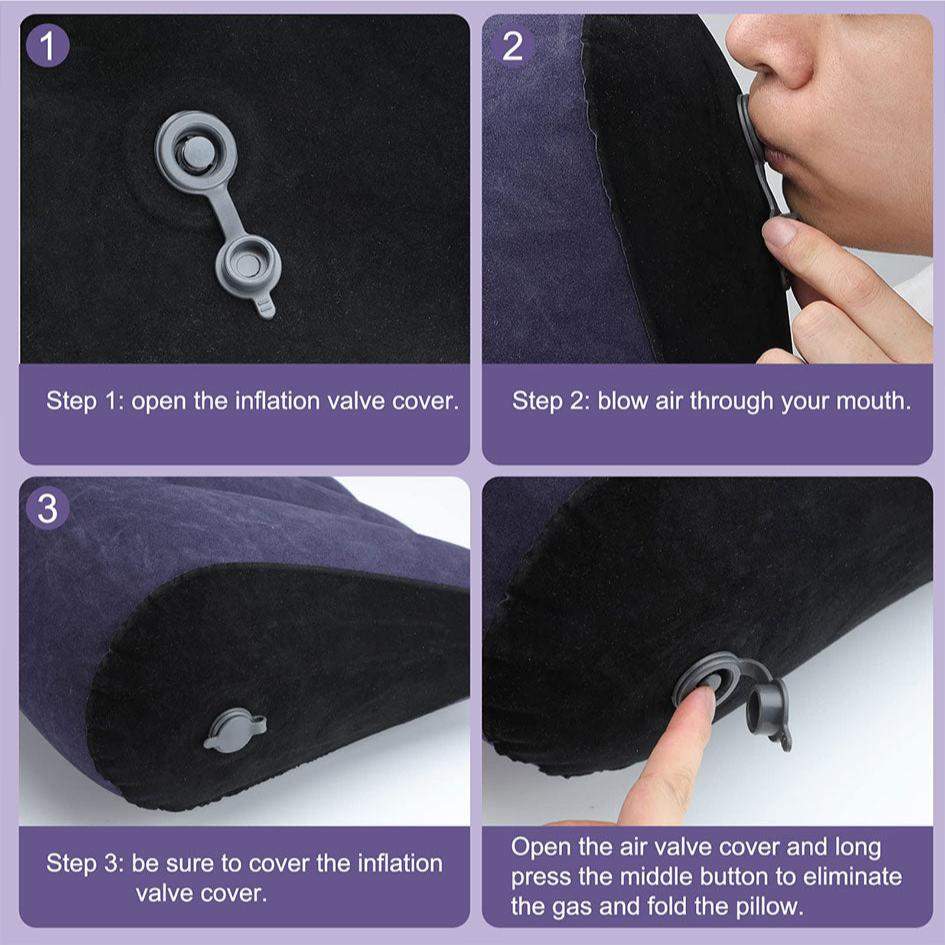 1

Step 1: open the inflation valve cover.

2

Step 2: blow air through your mouth.

3

Step 3: be sure to cover the inflation valve cover.

Open the air valve cover and long press the middle button to eliminate the gas and fold the pillow.